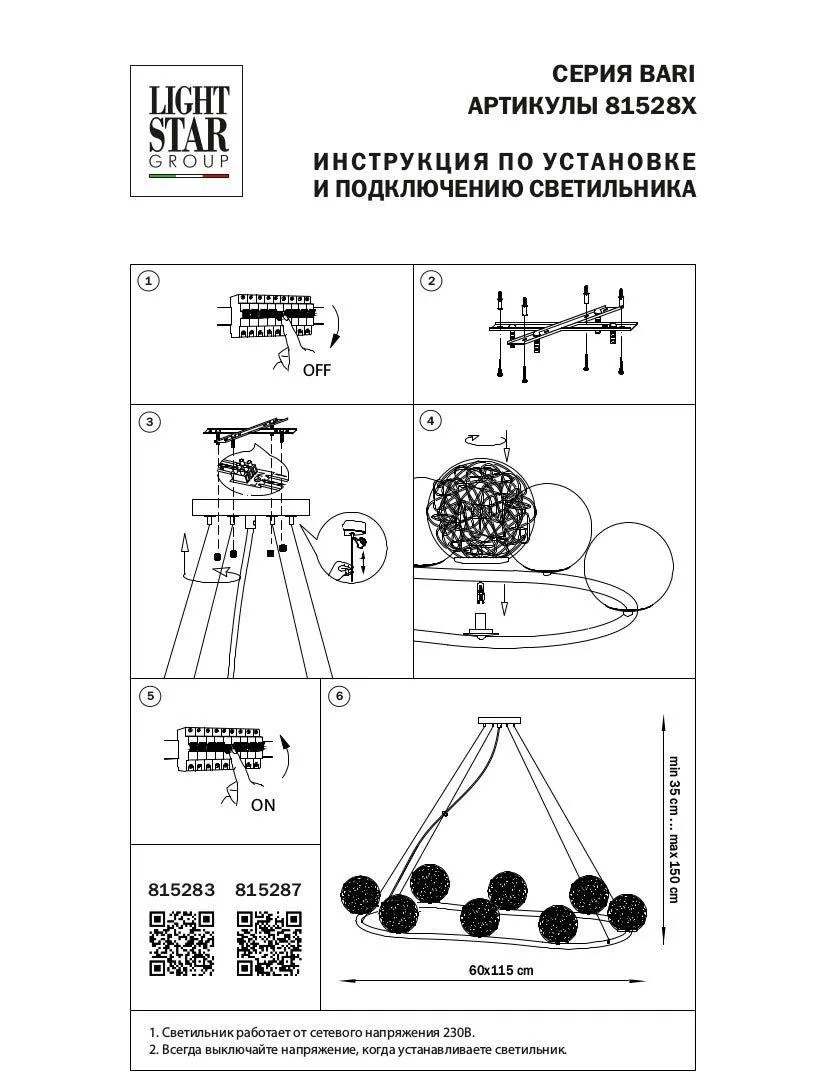 LIGHT STAR GROUP

СЕРИЯ BARI
АРТИКУЛЫ 81528X

ИНСТРУКЦИЯ ПО УСТАНОВКЕ
И ПОДКЛЮЧЕНИЮ СВЕТИЛЬНИКА

1
OFF

2

3

4

5
ON

6
min 35 cm ... max 150 cm
60x115 cm

815283 815287

1. Светильник работает от сетевого напряжения 230В.
2. Всегда выключайте напряжение, когда устанавливаете светильник.